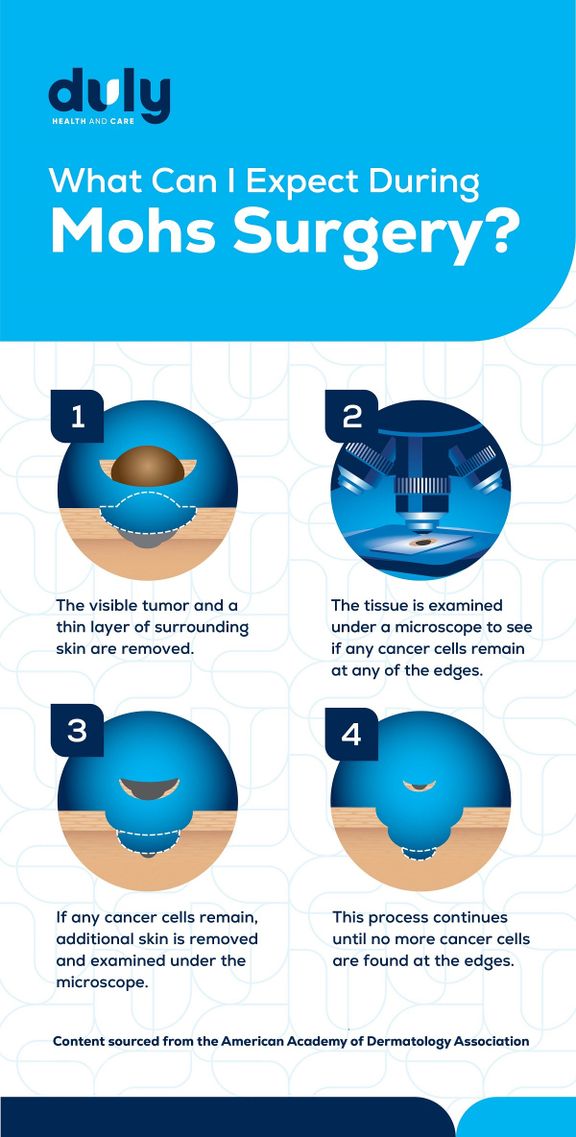 duly
HEALTH AND CARE

What Can I Expect During
Mohs Surgery?

1

The visible tumor and a thin layer of surrounding skin are removed.

2

The tissue is examined under a microscope to see if any cancer cells remain at any of the edges.

3

If any cancer cells remain, additional skin is removed and examined under the microscope.

4

This process continues until no more cancer cells are found at the edges.

Content sourced from the American Academy of Dermatology Association